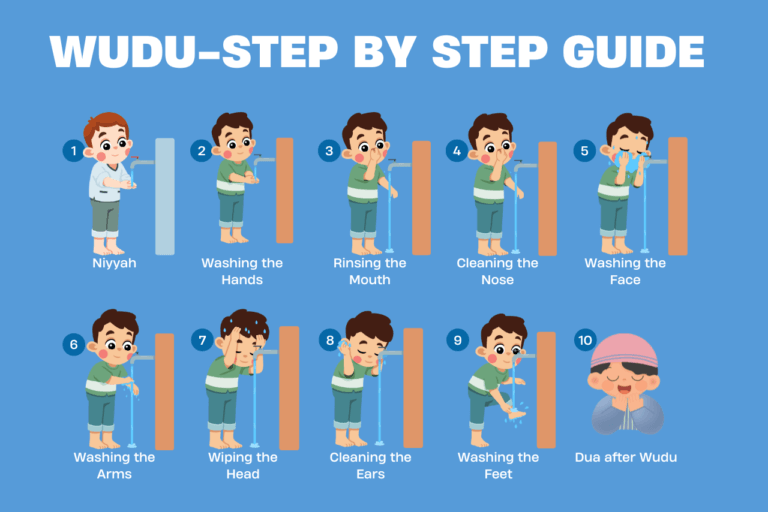 WUDU-STEP BY STEP GUIDE

1
Niyyah

2
Washing the Hands

3
Rinsing the Mouth

4
Cleaning the Nose

5
Washing the Face

6
Washing the Arms

7
Wiping the Head

8
Cleaning the Ears

9
Washing the Feet

10
Dua after Wudu